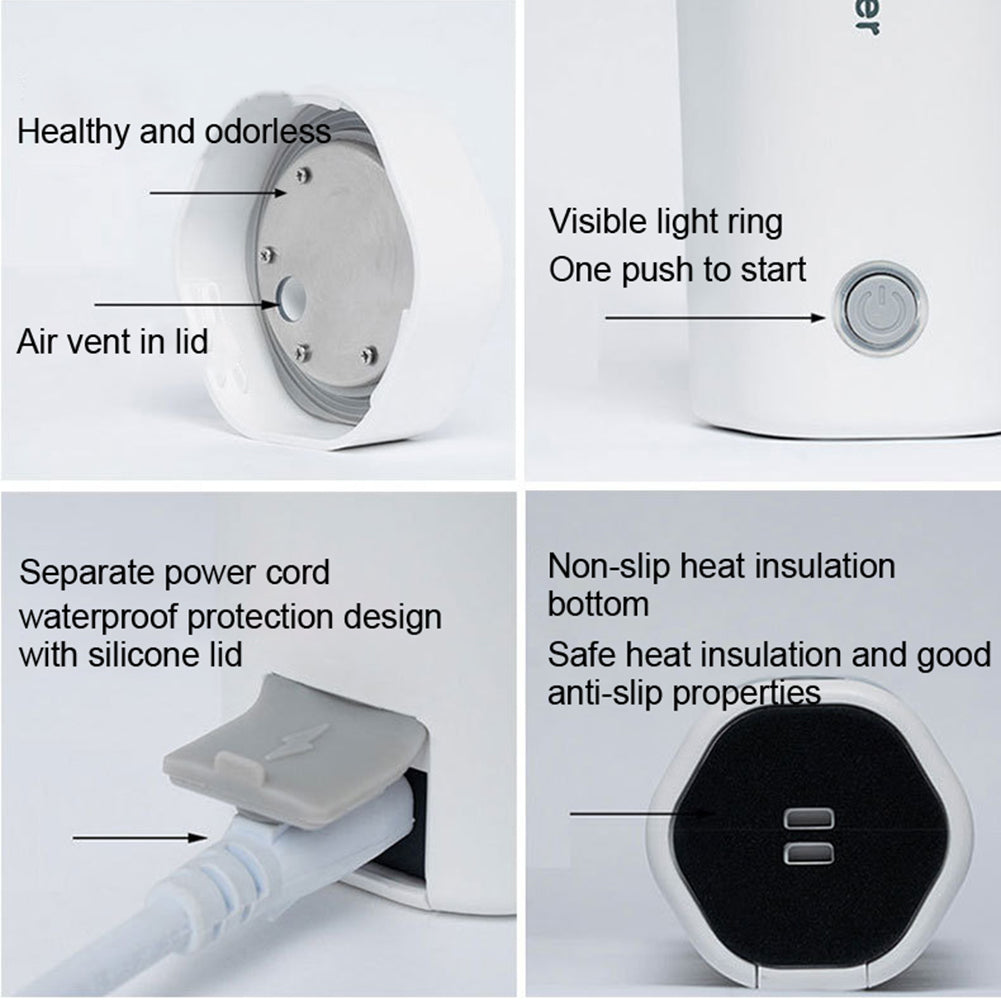 Healthy and odorless

Air vent in lid

er

Visible light ring
One push to start

Separate power cord waterproof protection design with silicone lid

Non-slip heat insulation bottom
Safe heat insulation and good anti-slip properties