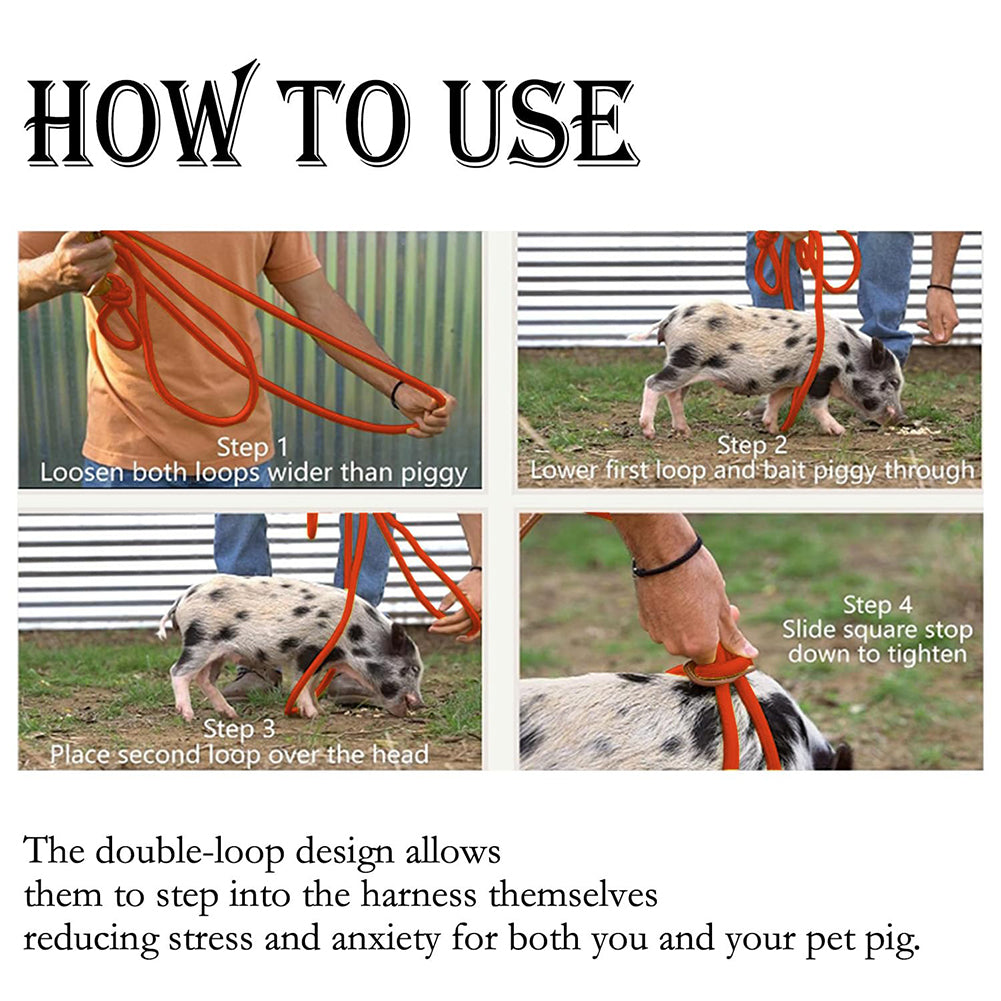 HOW TO USE

Step 1
Loosen both loops wider than piggy

Step 2
Lower first loop and bait piggy through

Step 3
Place second loop over the head

Step 4
Slide square stop down to tighten

The double-loop design allows them to step into the harness themselves reducing stress and anxiety for both you and your pet pig.