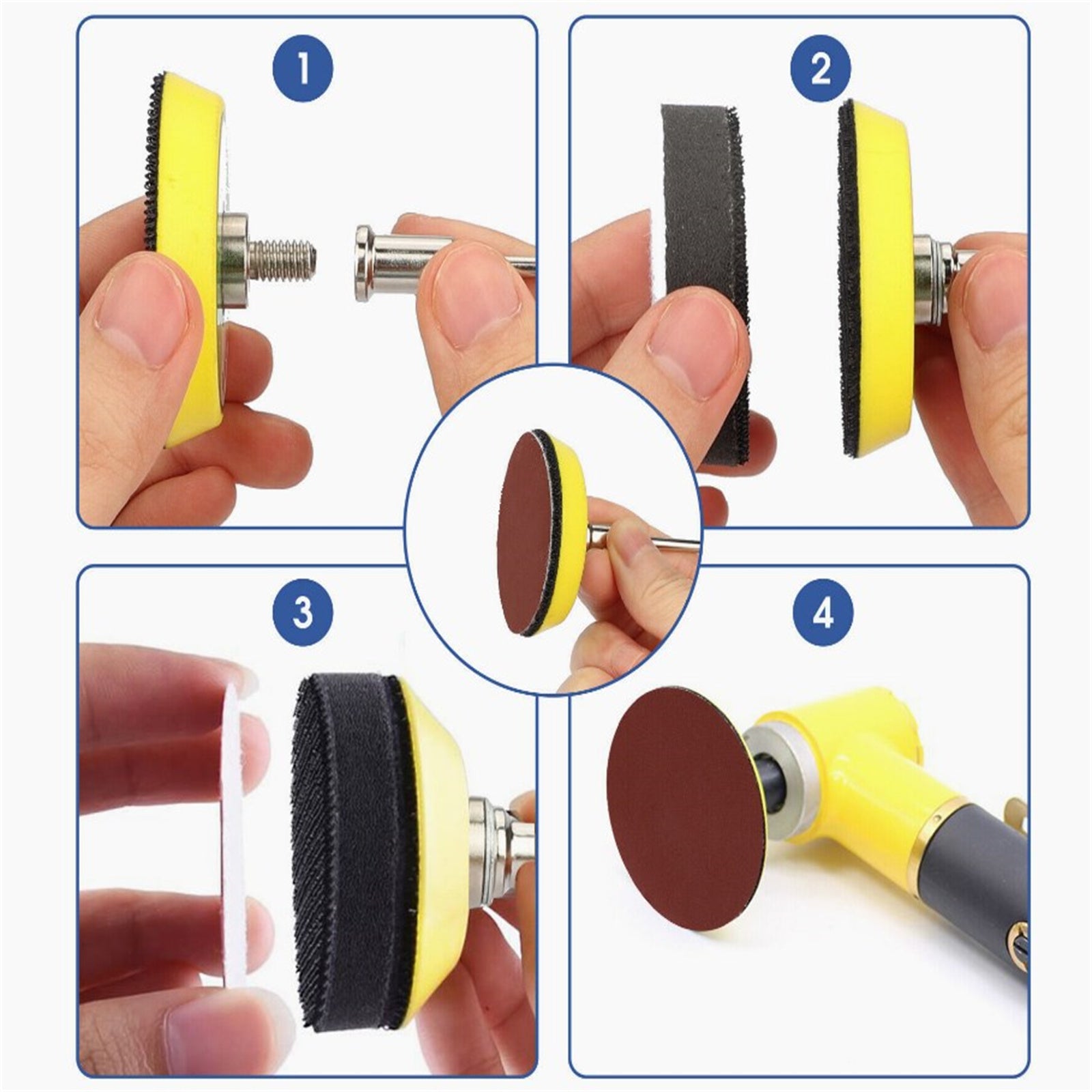 1

2

3

4