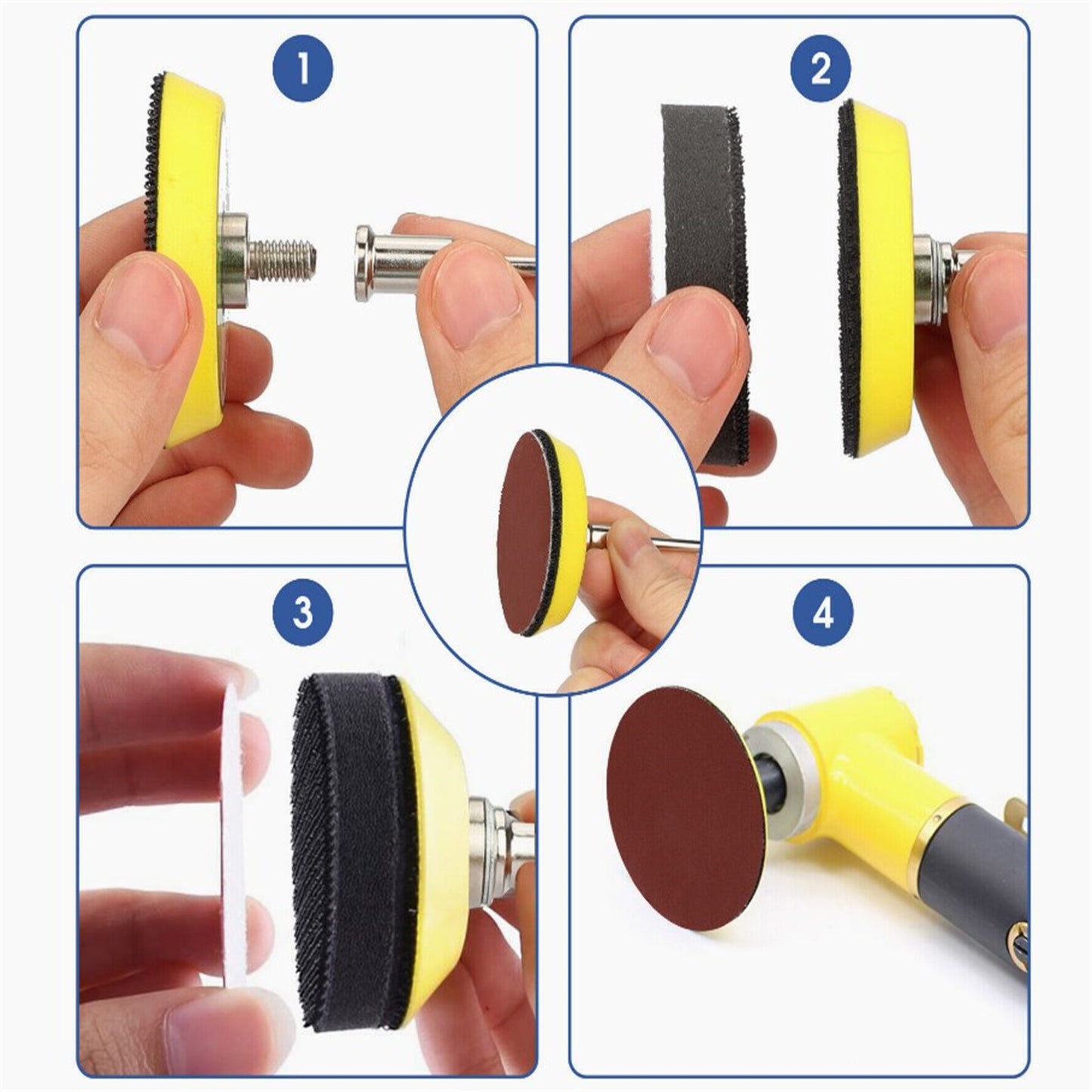 1

2

3

4