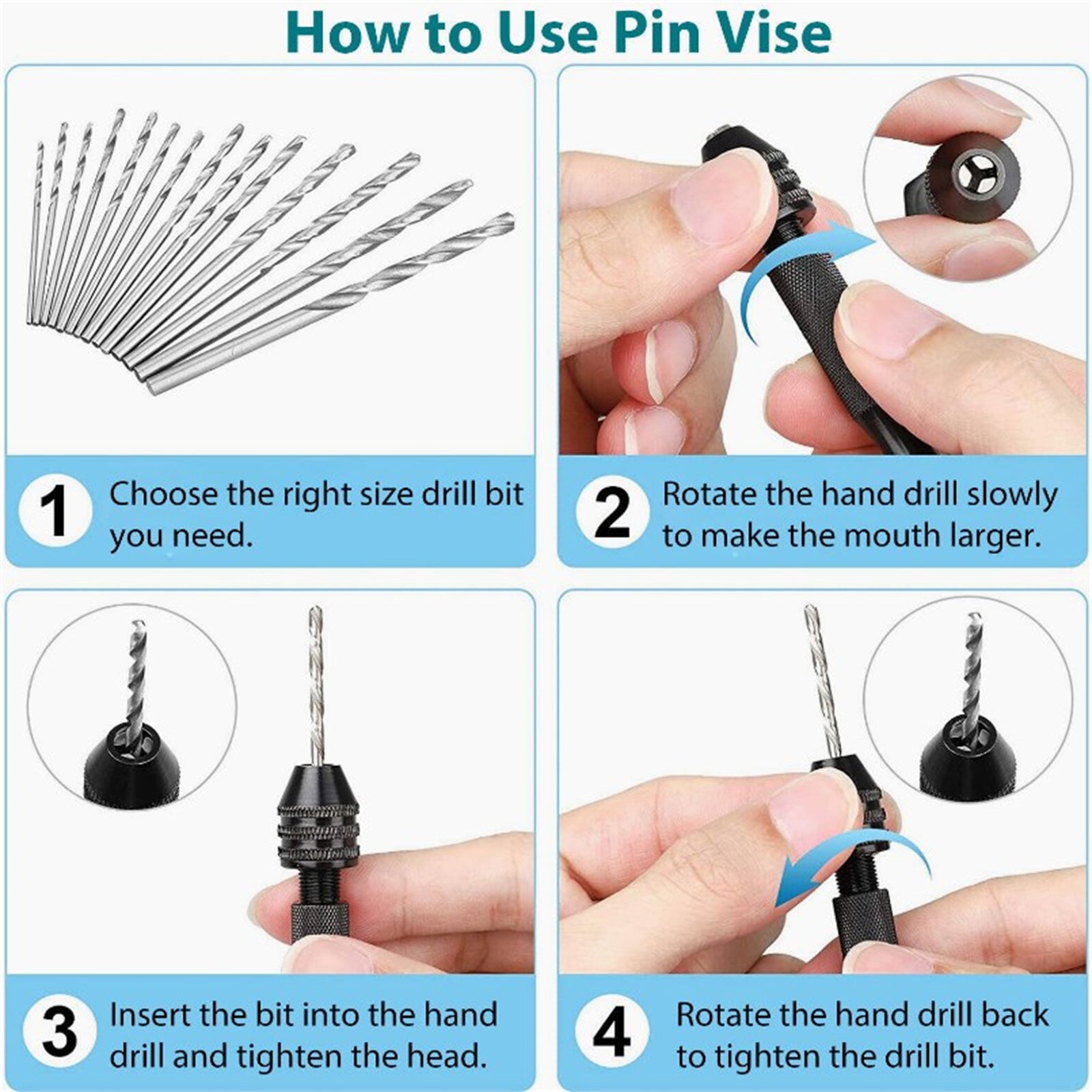 How to Use Pin Vise

1 Choose the right size drill bit you need.

2 Rotate the hand drill slowly to make the mouth larger.

3 Insert the bit into the hand drill and tighten the head.

4 Rotate the hand drill back to tighten the drill bit.