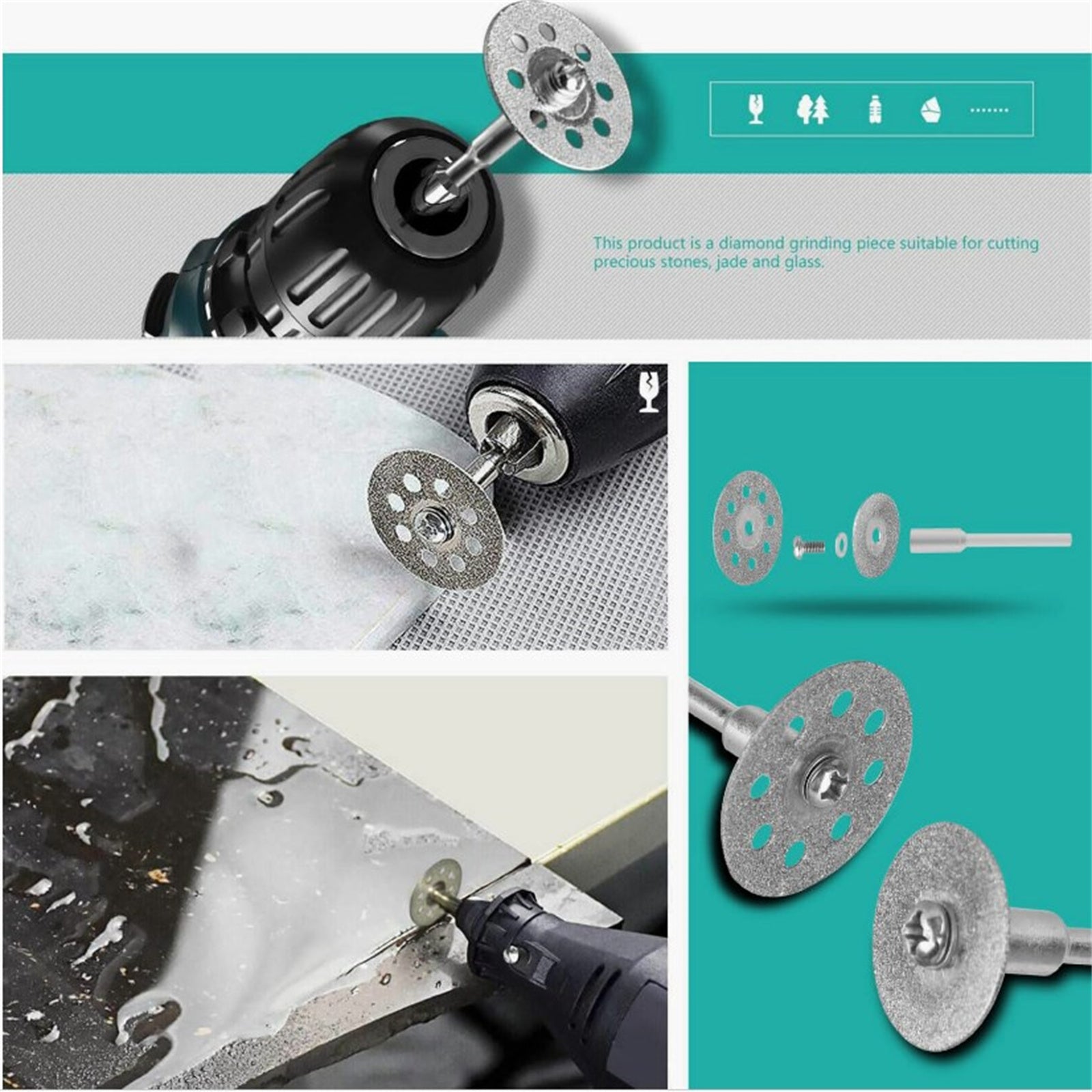 .......

This product is a diamond grinding piece suitable for cutting precious stones, jade and glass.