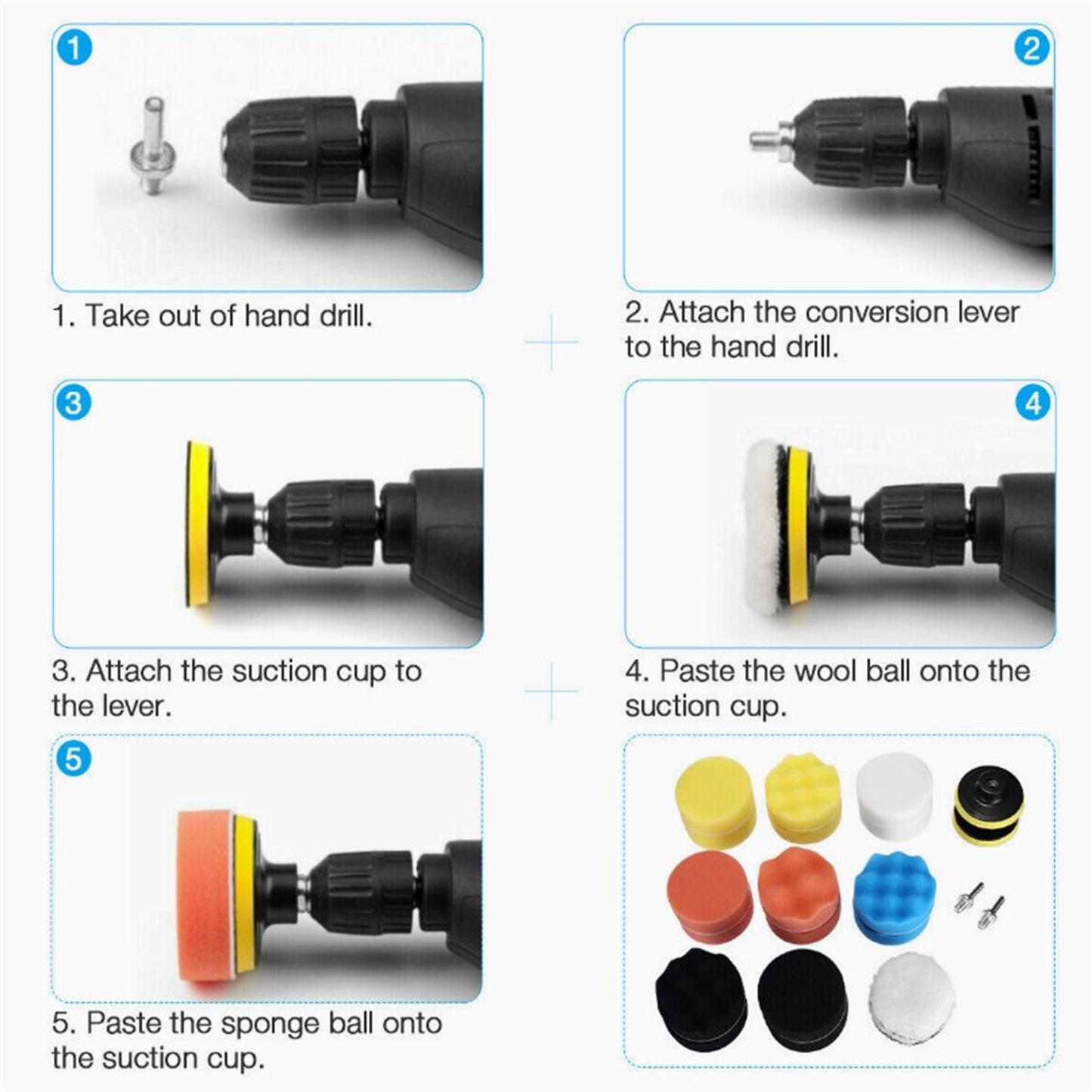 1

1. Take out of hand drill.

2

2. Attach the conversion lever to the hand drill.

3

3. Attach the suction cup to the lever.

4

4. Paste the wool ball onto the suction cup.

5

5. Paste the sponge ball onto the suction cup.