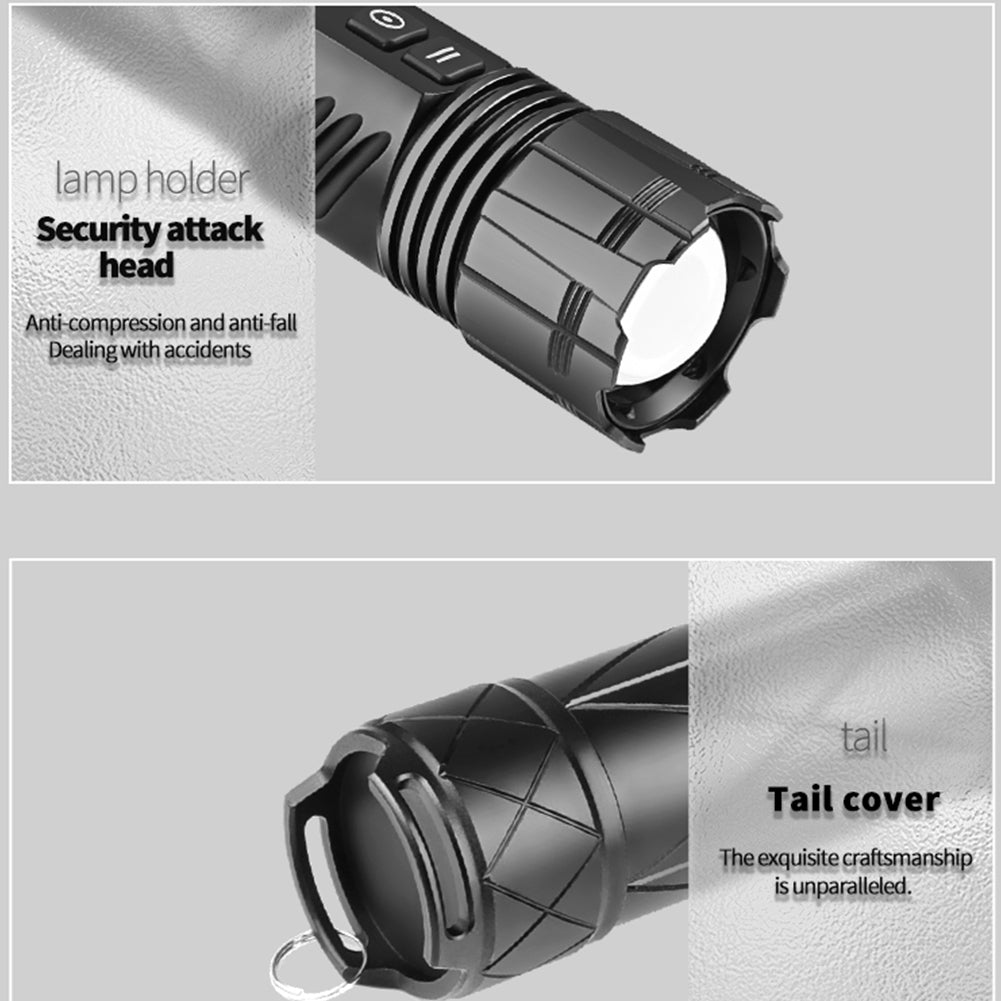 lamp holder

Security attack head

Anti-compression and anti-fall
Dealing with accidents

tail

Tail cover

The exquisite craftsmanship is unparalleled.